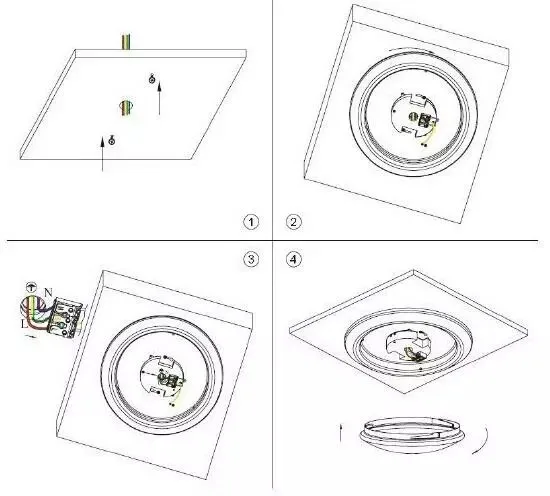 1

2

3

N

L

4