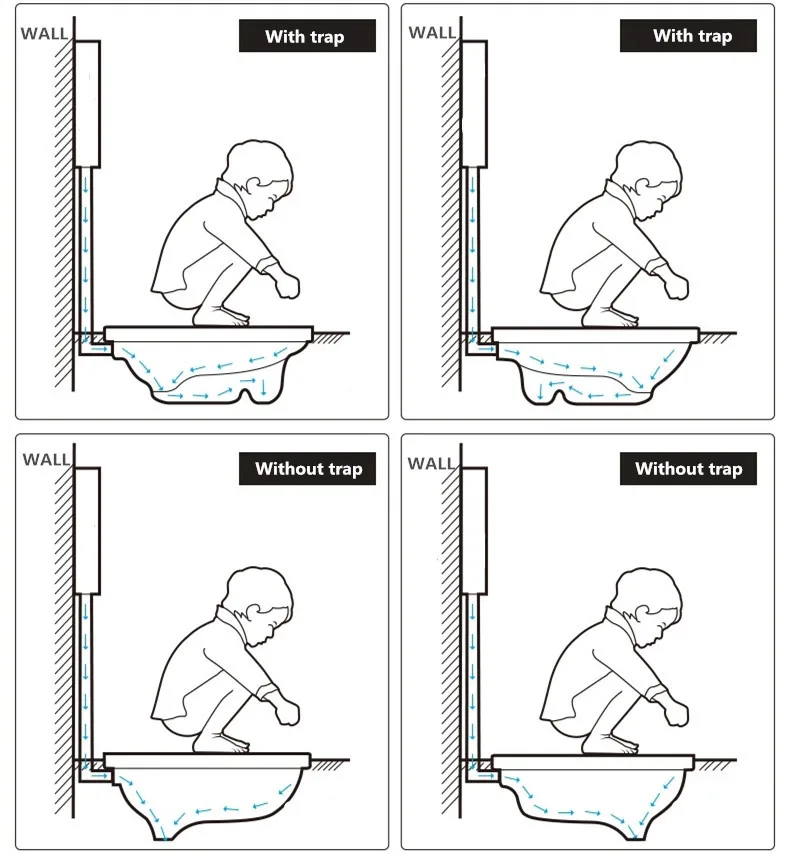 WALL
With trap

WALL
With trap

WALL
Without trap

WALL
Without trap