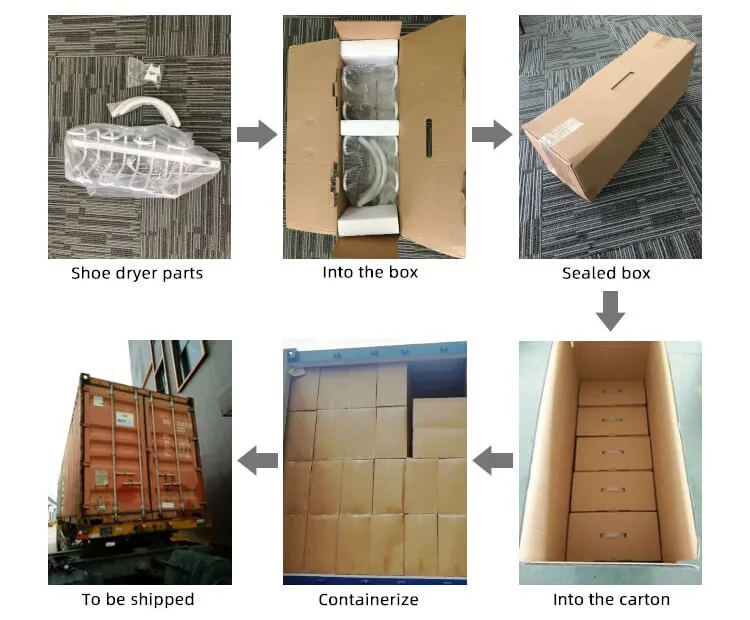 Shoe dryer parts

Into the box

Sealed box

Into the carton

Containerize

To be shipped