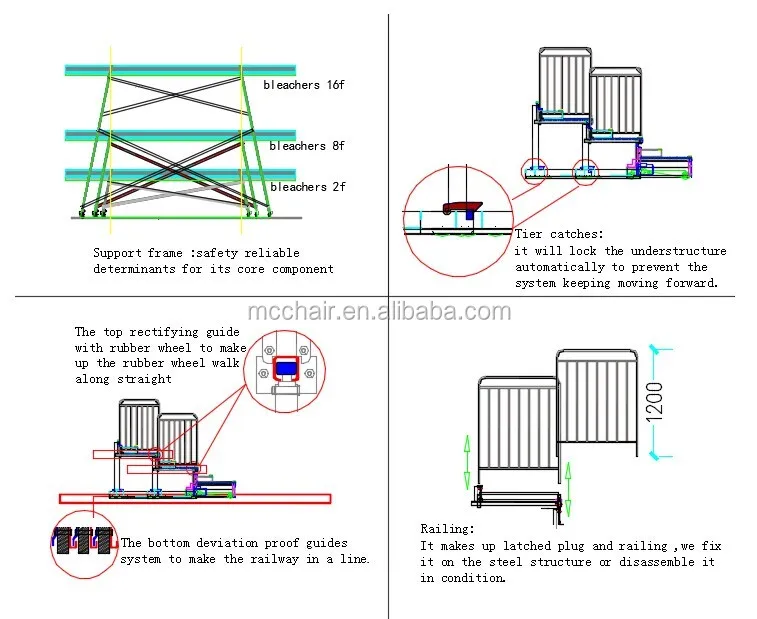 bleachers 16f

bleachers 8f

bleachers 2f

Support frame :safety reliable determinants for its core component

Tier catches: it will lock the understructure automatically to prevent the system keeping moving forward.

mcchair.en.alibaba.com

The top rectifying guide with rubber wheel to make up the rubber wheel walk along straight

The bottom deviation proof guides system to make the railway in a line.

1200

Railing:
It makes up latched plug and railing ,we fix it on the steel structure or disassemble it in condition.