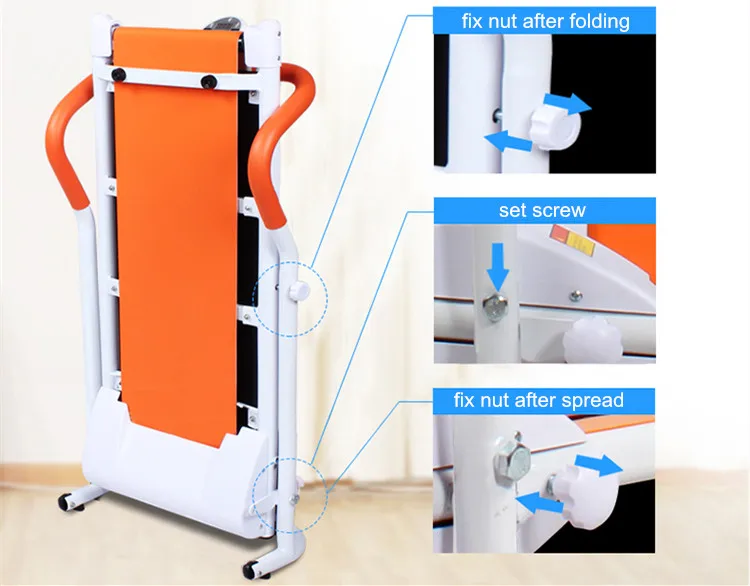 fix nut after folding

set screw

fix nut after spread