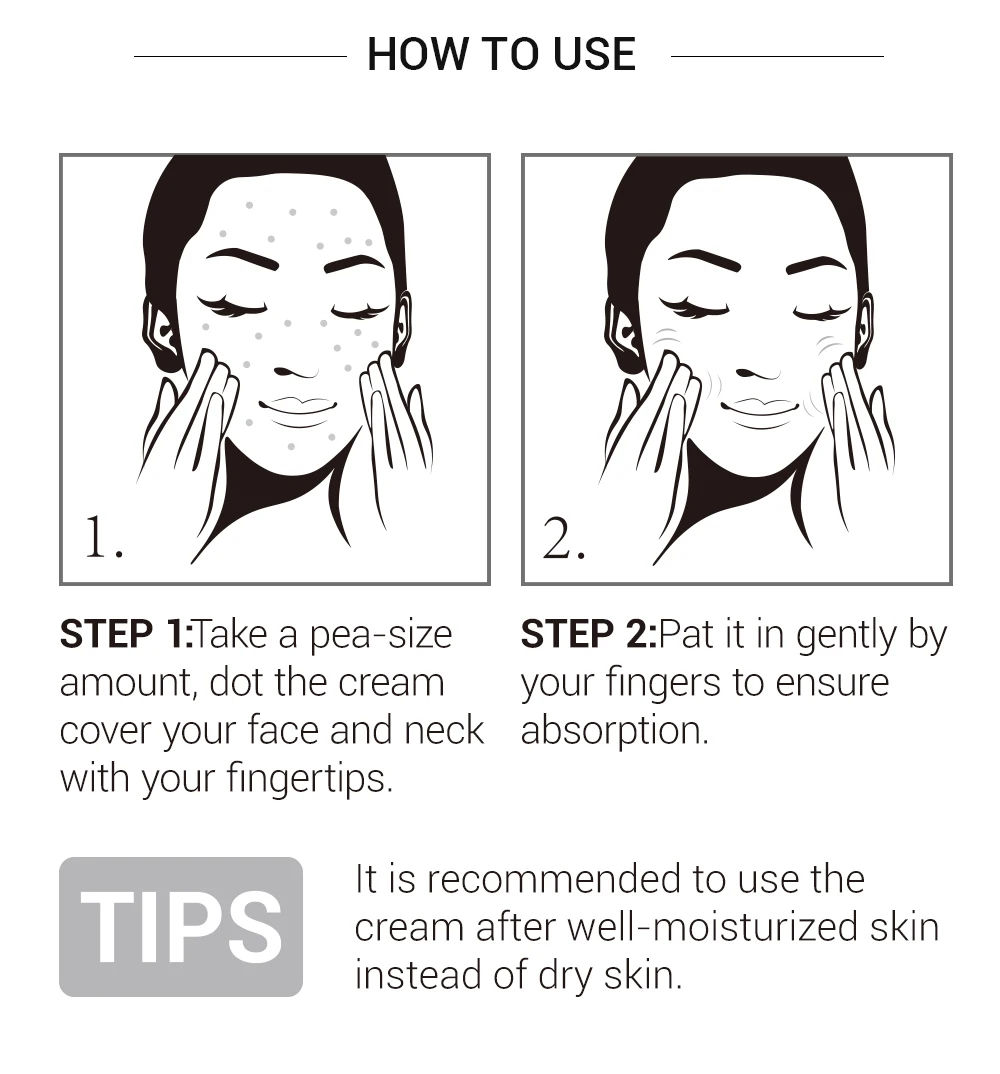 HOW TO USE

1.

2.

STEP 1:Take a pea-size amount, dot the cream cover your face and neck with your fingertips.

STEP 2:Pat it in gently by your fingers to ensure absorption.

TIPS

It is recommended to use the cream after well-moisturized skin instead of dry skin.