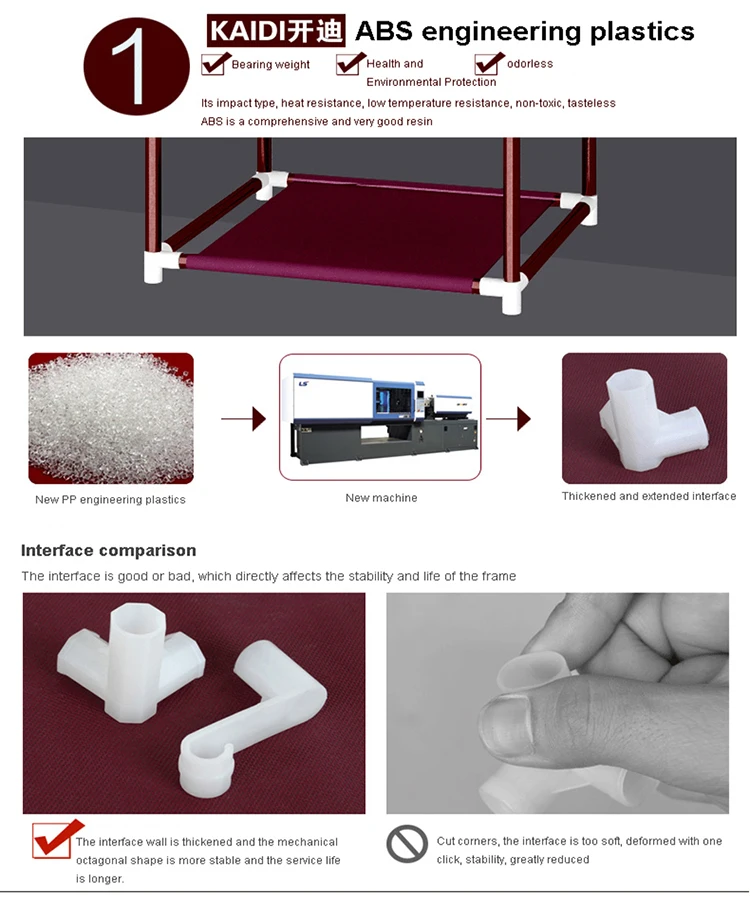 1

KAIDI开迪 ABS engineering plastics

Bearing weight
Health and Environmental Protection
odorless

Its impact type, heat resistance, low temperature resistance, non-toxic, tasteless
ABS is a comprehensive and very good resin

LS

New PP engineering plastics

New machine

Thickened and extended interface

Interface comparison

The interface is good or bad, which directly affects the stability and life of the frame

The interface wall is thickened and the mechanical octagonal shape is more stable and the service life is longer.

Cut corners, the interface is too soft, deformed with one click, stability, greatly reduced