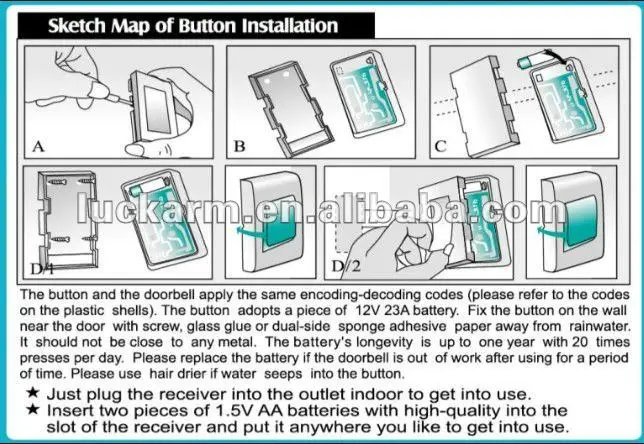 Sketch Map of Button Installation

A

B

C

D/1

D/2

luckarm.en.alibaba.com

The button and the doorbell apply the same encoding-decoding codes (please refer to the codes on the plastic shells). The button adopts a piece of 12V 23A battery. Fix the button on the wall near the door with screw, glass glue or dual-side sponge adhesive paper away from rainwater. It should not be close to any metal. The battery's longevity is up to one year with 20 times presses per day. Please replace the battery if the doorbell is out of work after using for a period of time. Please use hair drier if water seeps into the button.

★ Just plug the receiver into the outlet indoor to get into use.
★ Insert two pieces of 1.5V AA batteries with high-quality into the slot of the receiver and put it anywhere you like to get into use.