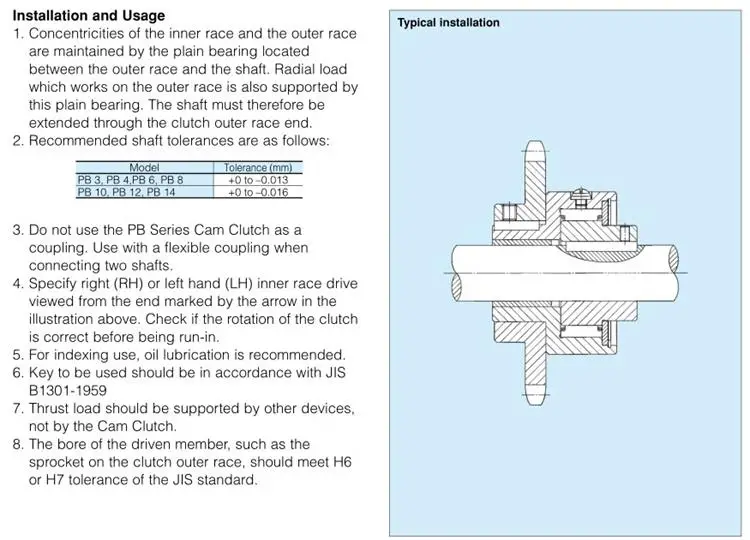 **Installation and Usage**

1. Concentricities of the inner race and the outer race are maintained by the plain bearing located between the outer race and the shaft. Radial load which works on the outer race is also supported by this plain bearing. The shaft must therefore be extended through the clutch outer race end.
2. Recommended shaft tolerances are as follows:

| Model | Tolerance (mm) |
|---|---|
| PB 3, PB 4,PB 6, PB 8 | +0 to –0.013 |
| PB 10, PB 12, PB 14 | +0 to –0.016 |

3. Do not use the PB Series Cam Clutch as a coupling. Use with a flexible coupling when connecting two shafts.
4. Specify right (RH) or left hand (LH) inner race drive viewed from the end marked by the arrow in the illustration above. Check if the rotation of the clutch is correct before being run-in.
5. For indexing use, oil lubrication is recommended.
6. Key to be used should be in accordance with JIS B1301-1959
7. Thrust load should be supported by other devices, not by the Cam Clutch.
8. The bore of the driven member, such as the sprocket on the clutch outer race, should meet H6 or H7 tolerance of the JIS standard.

Typical installation