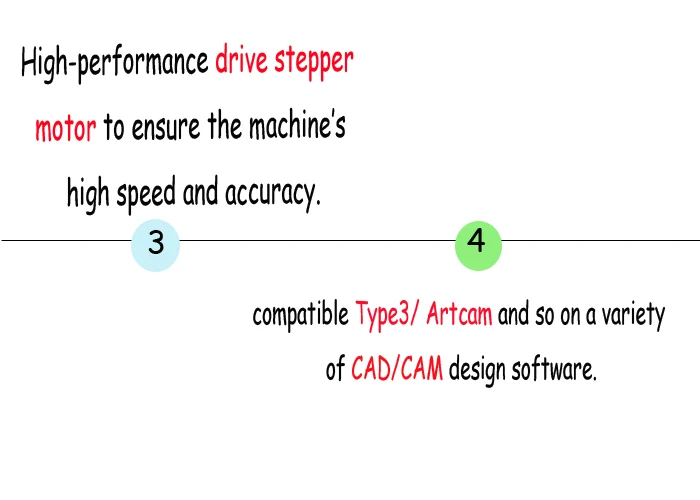 High-performance drive stepper motor to ensure the machine's high speed and accuracy.

3

4

compatible Type3/ Artcam and so on a variety of CAD/CAM design software.