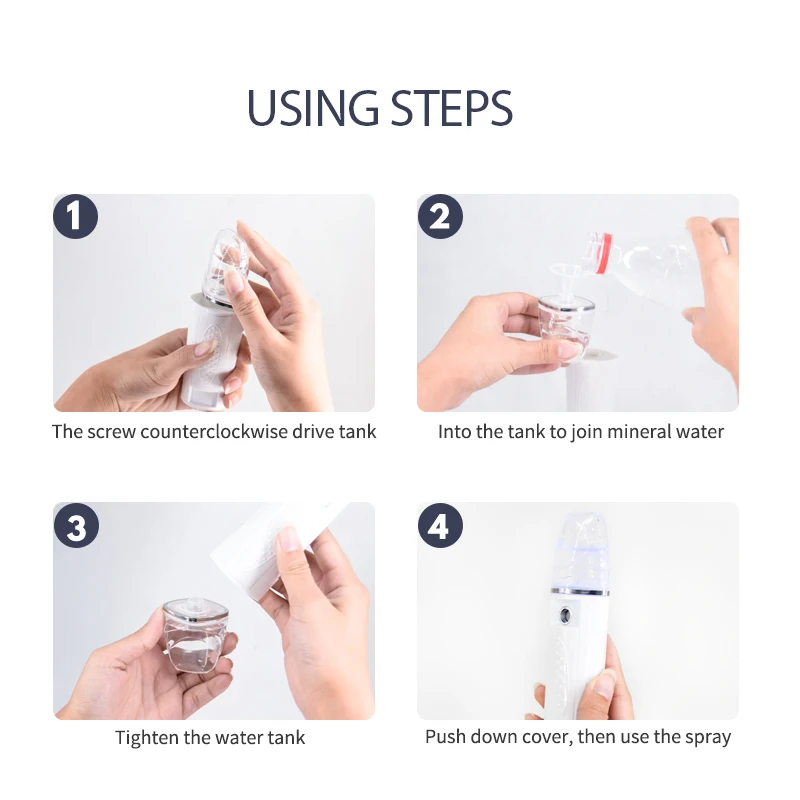 USING STEPS

1

The screw counterclockwise drive tank

2

Into the tank to join mineral water

3

Tighten the water tank

4

Push down cover, then use the spray