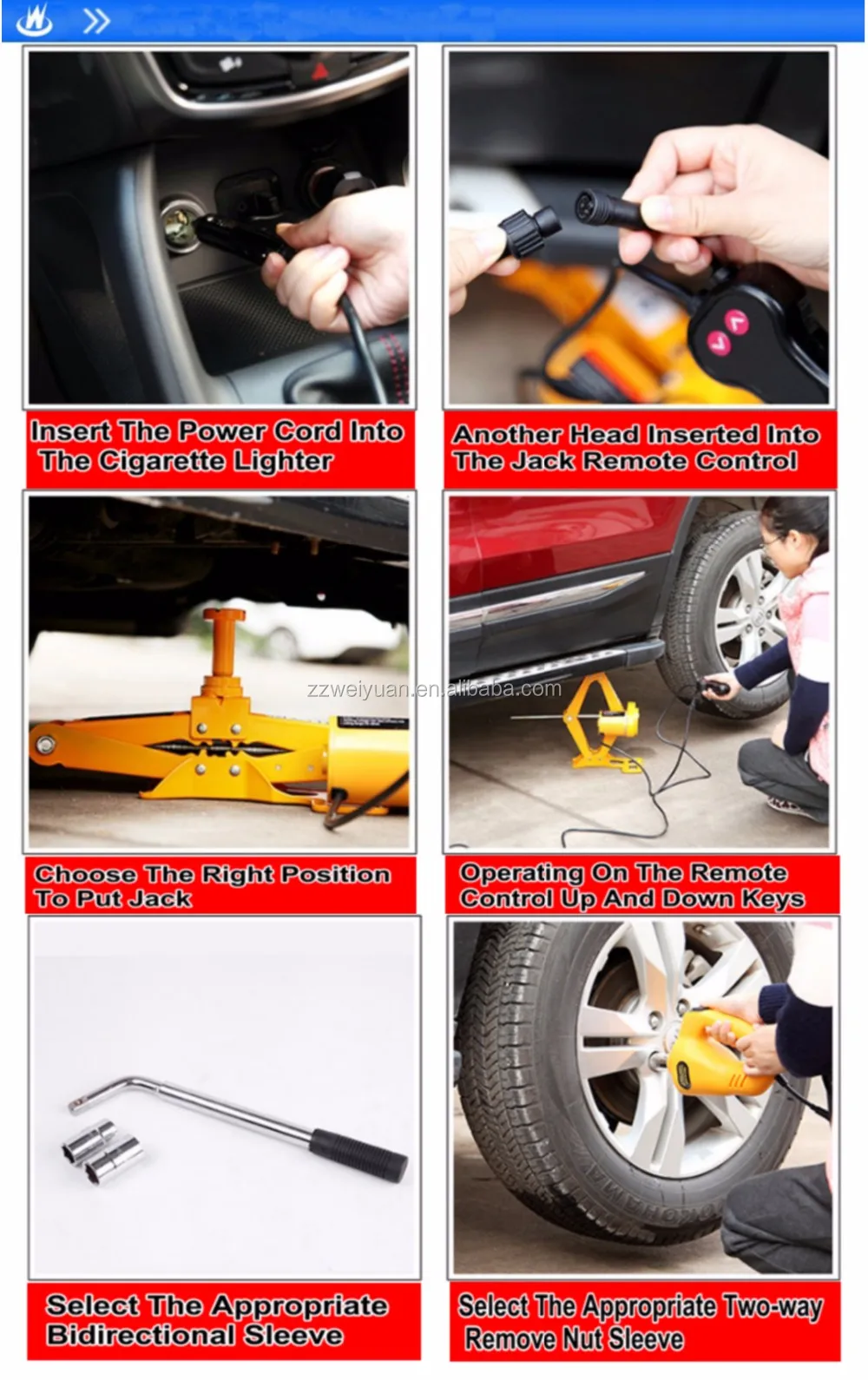 Insert The Power Cord Into The Cigarette Lighter

Another Head Inserted Into The Jack Remote Control

zzweiyuan.en.alibaba.com

Choose The Right Position To Put Jack

Operating On The Remote Control Up And Down Keys

Select The Appropriate Bidirectional Sleeve

Select The Appropriate Two-way Remove Nut Sleeve