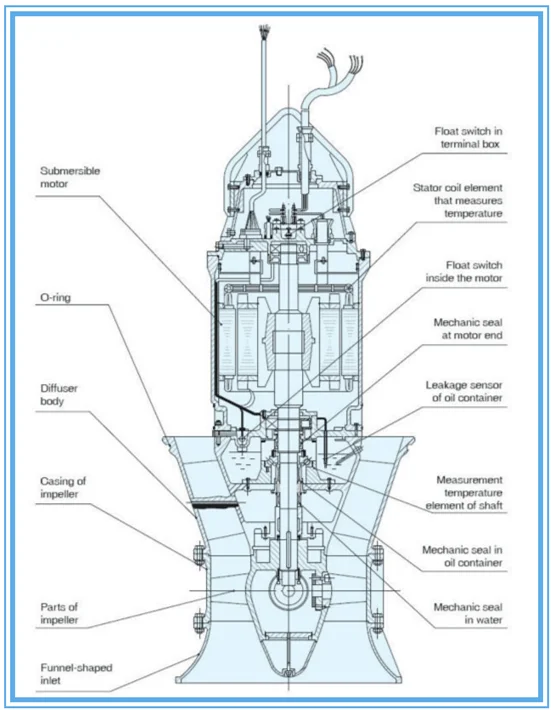 Submersible motor

O-ring

Diffuser body

Casing of impeller

Parts of impeller

Funnel-shaped inlet

Float switch in terminal box

Stator coil element that measures temperature

Float switch inside the motor

Mechanic seal at motor end

Leakage sensor of oil container

Measurement temperature element of shaft

Mechanic seal in oil container

Mechanic seal in water