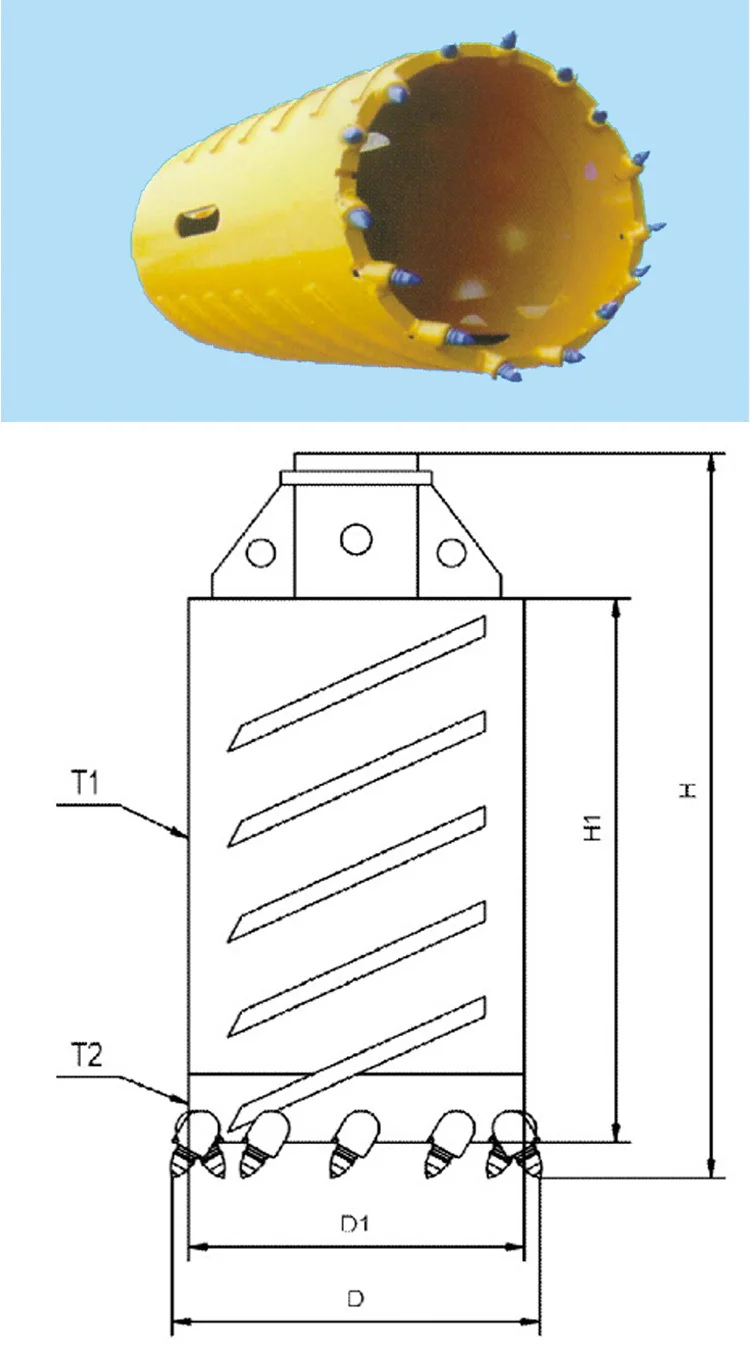 T1
T2
H1
H
D1
D