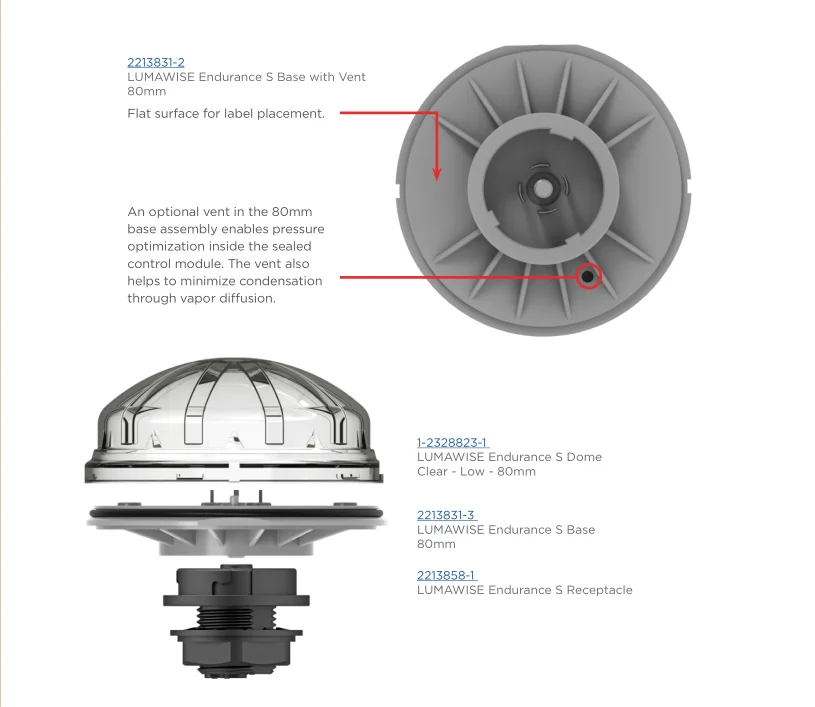 2213831-2
LUMAWISE Endurance S Base with Vent 80mm

Flat surface for label placement.

An optional vent in the 80mm base assembly enables pressure optimization inside the sealed control module. The vent also helps to minimize condensation through vapor diffusion.

1-2328823-1
LUMAWISE Endurance S Dome Clear - Low - 80mm

2213831-3
LUMAWISE Endurance S Base 80mm

2213858-1
LUMAWISE Endurance S Receptacle