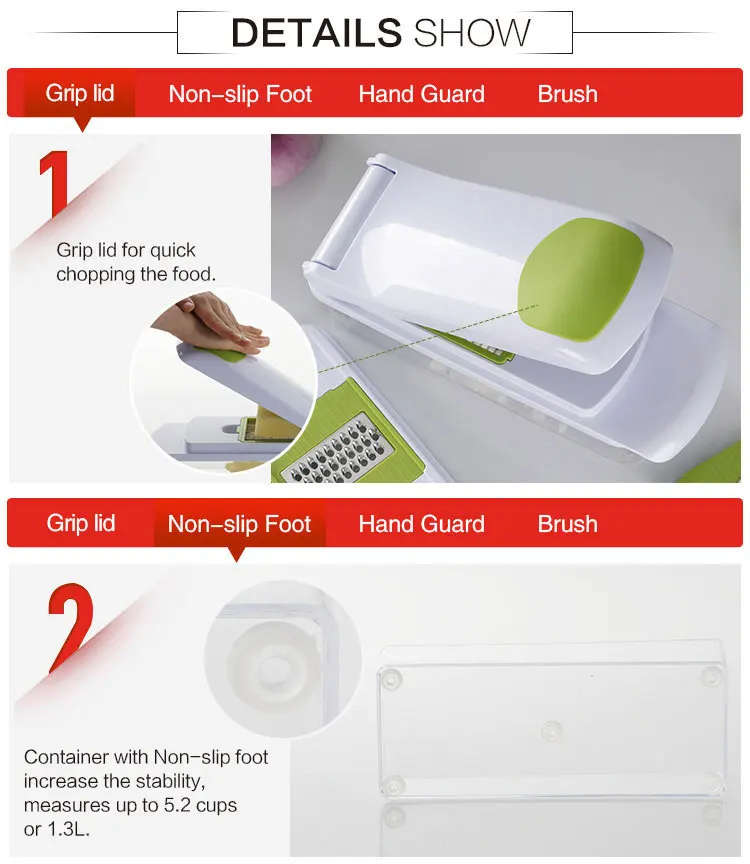 DETAILS SHOW

Grip lid Non-slip Foot Hand Guard Brush

1

Grip lid for quick chopping the food.

Grip lid Non-slip Foot Hand Guard Brush

2

Container with Non-slip foot increase the stability, measures up to 5.2 cups or 1.3L.