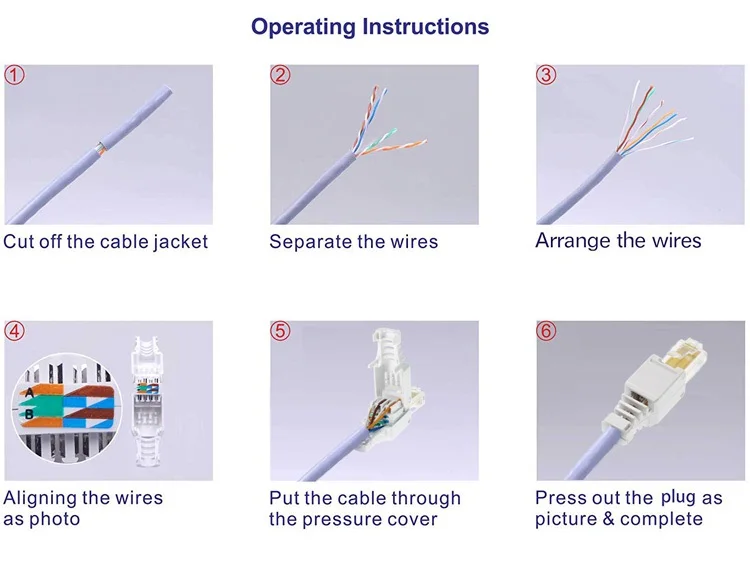 Operating Instructions

①
Cut off the cable jacket

②
Separate the wires

③
Arrange the wires

④
A
B
Aligning the wires as photo

⑤
Put the cable through the pressure cover

⑥
Press out the plug as picture & complete