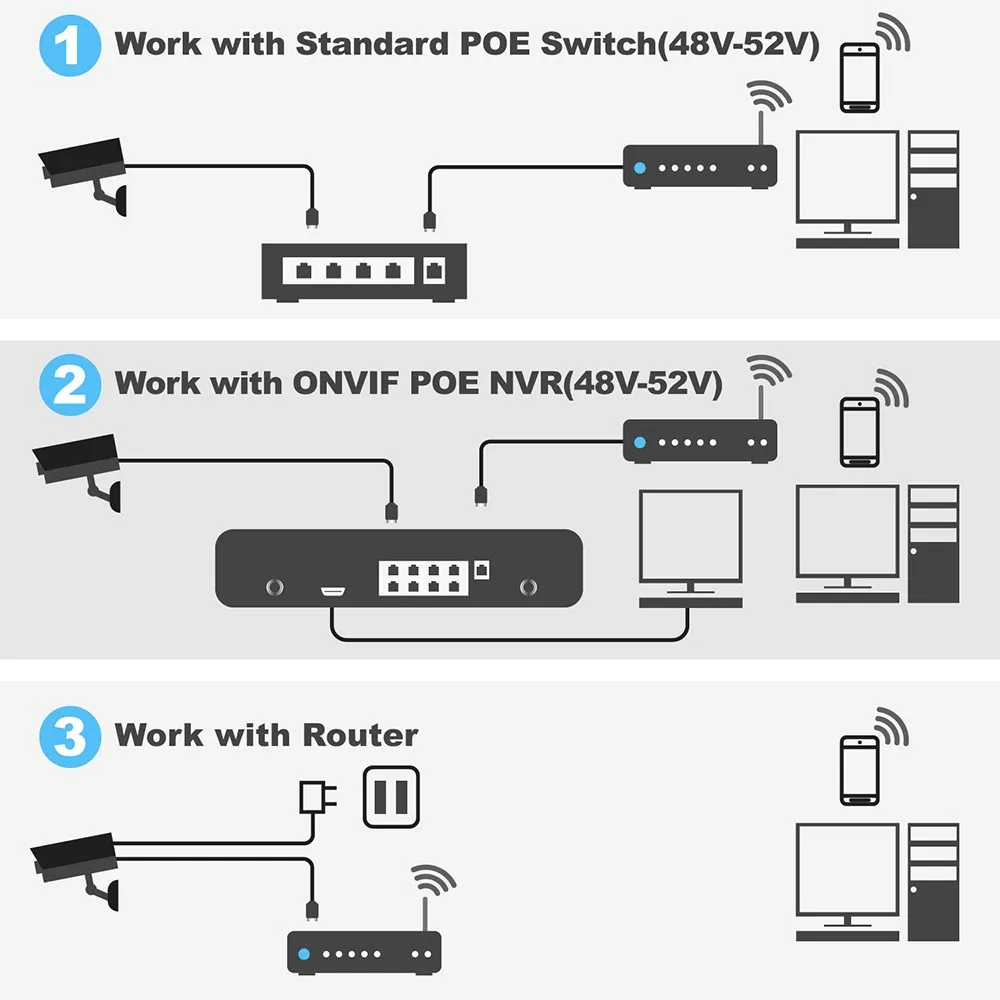 1 Work with Standard POE Switch(48V-52V)

2 Work with ONVIF POE NVR(48V-52V)

3 Work with Router