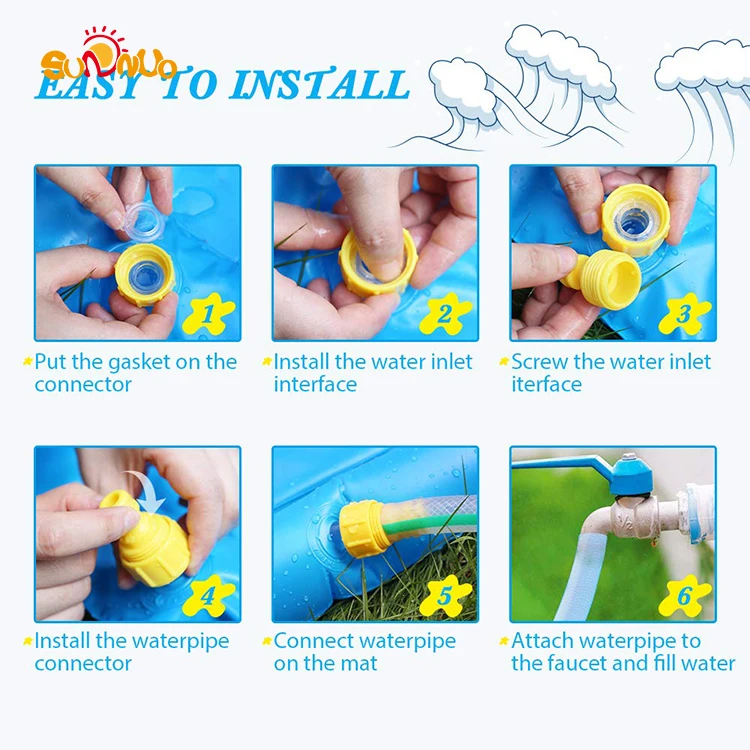 SUNNUO
EASY TO INSTALL

1
Put the gasket on the connector

2
Install the water inlet interface

3
Screw the water inlet iterface

4
Install the waterpipe connector

5
Connect waterpipe on the mat

6
Attach waterpipe to the faucet and fill water