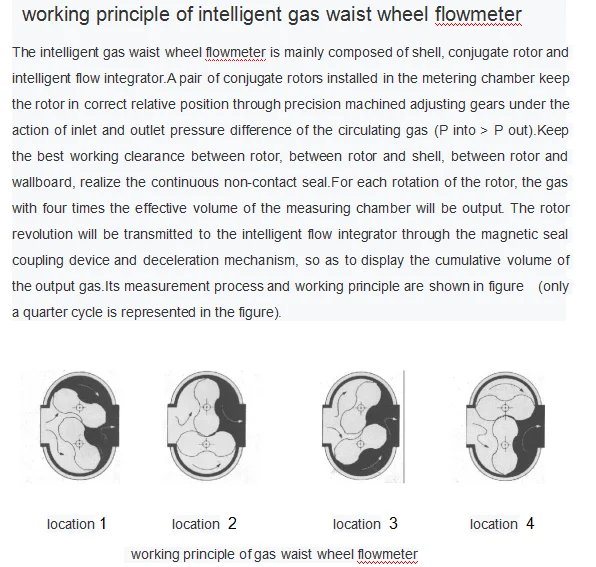 working principle of intelligent gas waist wheel flowmeter

The intelligent gas waist wheel flowmeter is mainly composed of shell, conjugate rotor and intelligent flow integrator.A pair of conjugate rotors installed in the metering chamber keep the rotor in correct relative position through precision machined adjusting gears under the action of inlet and outlet pressure difference of the circulating gas (P into > P out).Keep the best working clearance between rotor, between rotor and shell, between rotor and wallboard, realize the continuous non-contact seal.For each rotation of the rotor, the gas with four times the effective volume of the measuring chamber will be output. The rotor revolution will be transmitted to the intelligent flow integrator through the magnetic seal coupling device and deceleration mechanism, so as to display the cumulative volume of the output gas.Its measurement process and working principle are shown in figure (only a quarter cycle is represented in the figure).

location 1

location 2

location 3

location 4

working principle of gas waist wheel flowmeter