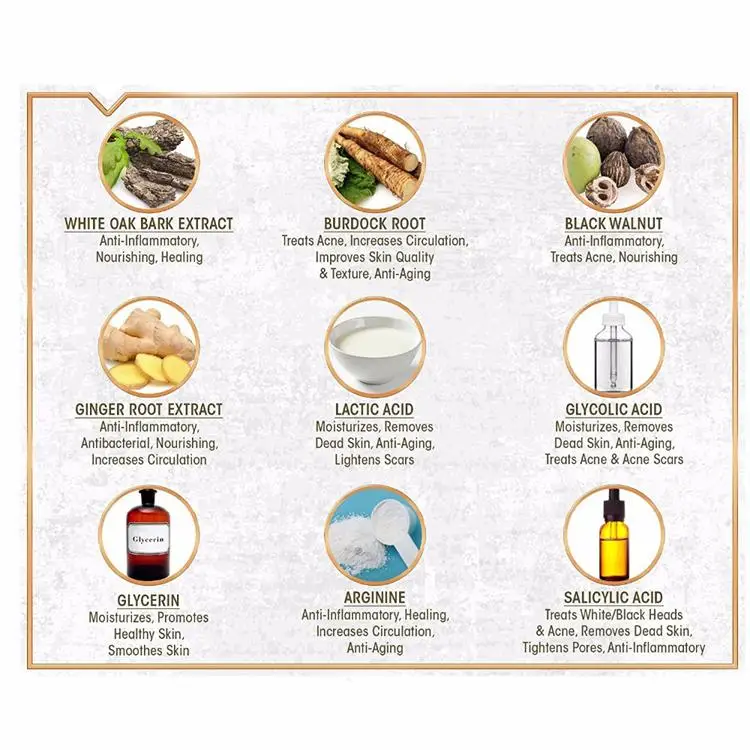 WHITE OAK BARK EXTRACT
Anti-Inflammatory, Nourishing, Healing

BURDOCK ROOT
Treats Acne, Increases Circulation, Improves Skin Quality & Texture, Anti-Aging

BLACK WALNUT
Anti-Inflammatory, Treats Acne, Nourishing

GINGER ROOT EXTRACT
Anti-Inflammatory, Antibacterial, Nourishing, Increases Circulation

LACTIC ACID
Moisturizes, Removes Dead Skin, Anti-Aging, Lightens Scars

GLYCOLIC ACID
Moisturizes, Removes Dead Skin, Anti-Aging, Treats Acne & Acne Scars

Glycerin

GLYCERIN
Moisturizes, Promotes Healthy Skin, Smoothes Skin

ARGININE
Anti-Inflammatory, Healing, Increases Circulation, Anti-Aging

SALICYLIC ACID
Treats White/Black Heads & Acne, Removes Dead Skin, Tightens Pores, Anti-Inflammatory