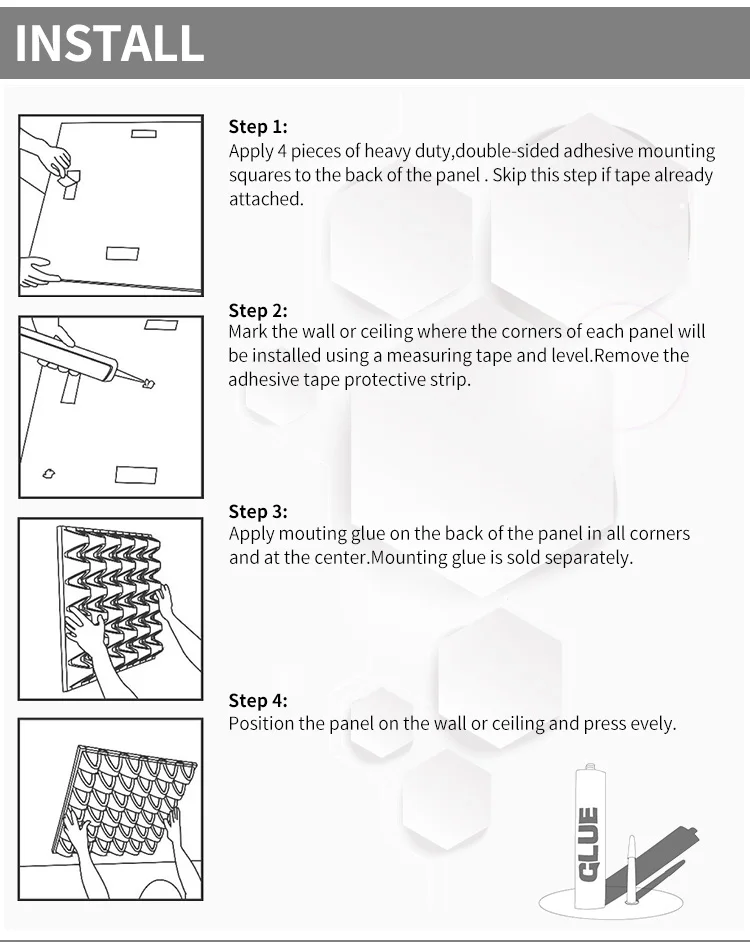 INSTALL

Step 1:
Apply 4 pieces of heavy duty,double-sided adhesive mounting squares to the back of the panel . Skip this step if tape already attached.

Step 2:
Mark the wall or ceiling where the corners of each panel will be installed using a measuring tape and level.Remove the adhesive tape protective strip.

Step 3:
Apply mouting glue on the back of the panel in all corners and at the center.Mounting glue is sold separately.

Step 4:
Position the panel on the wall or ceiling and press evely.

GLUE