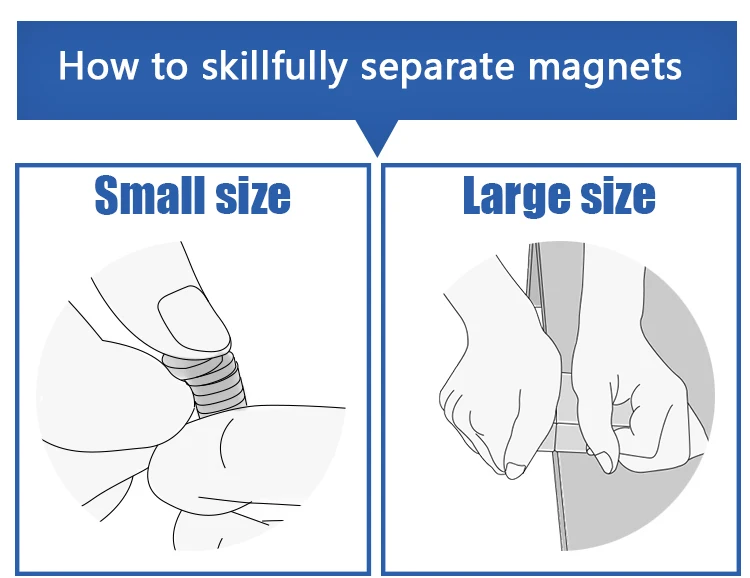 How to skillfully separate magnets

Small size

Large size