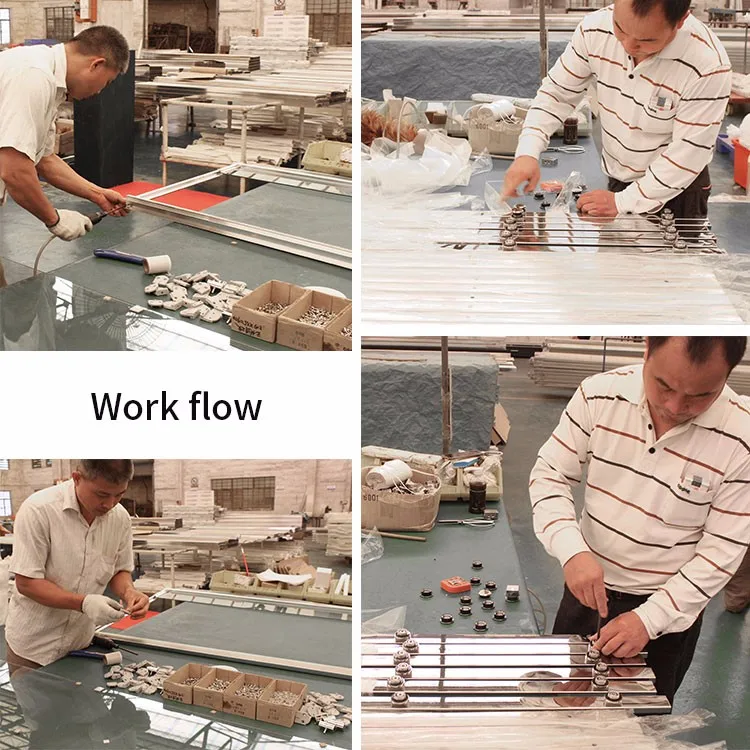 Work flow