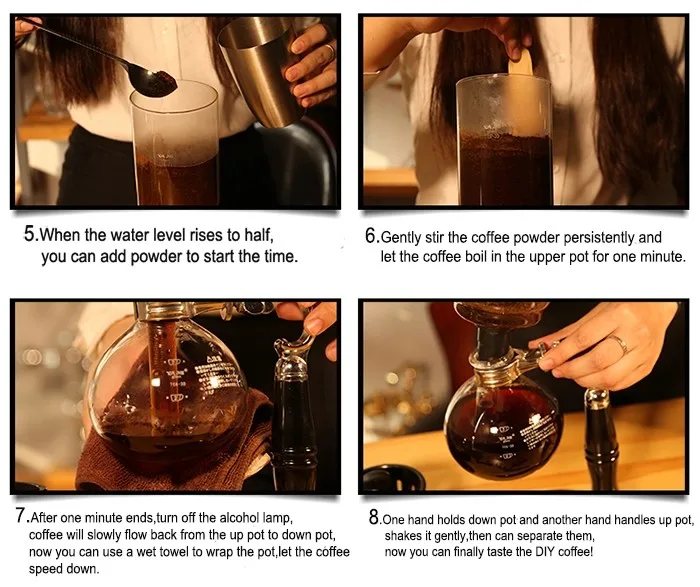 5.When the water level rises to half, you can add powder to start the time.

6.Gently stir the coffee powder persistently and let the coffee boil in the upper pot for one minute.

7.After one minute ends,turn off the alcohol lamp, coffee will slowly flow back from the up pot to down pot, now you can use a wet towel to wrap the pot,let the coffee speed down.

8.One hand holds down pot and another hand handles up pot, shakes it gently,then can separate them, now you can finally taste the DIY coffee!