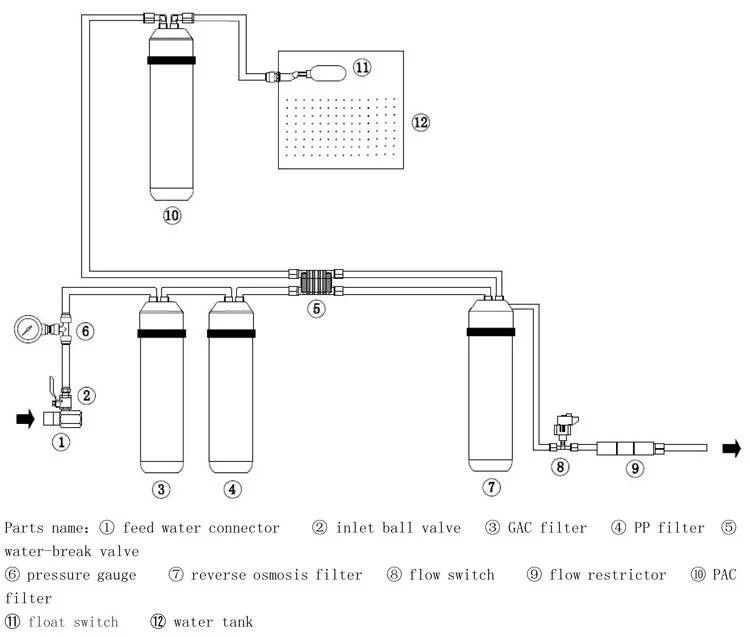 ⑪

⑫

⑩

⑤

⑥

②

①

③

④

⑦

⑧

⑨

Parts name: ① feed water connector ② inlet ball valve ③ GAC filter ④ PP filter ⑤ water-break valve
⑥ pressure gauge ⑦ reverse osmosis filter ⑧ flow switch ⑨ flow restrictor ⑩ PAC filter
⑪ float switch ⑫ water tank