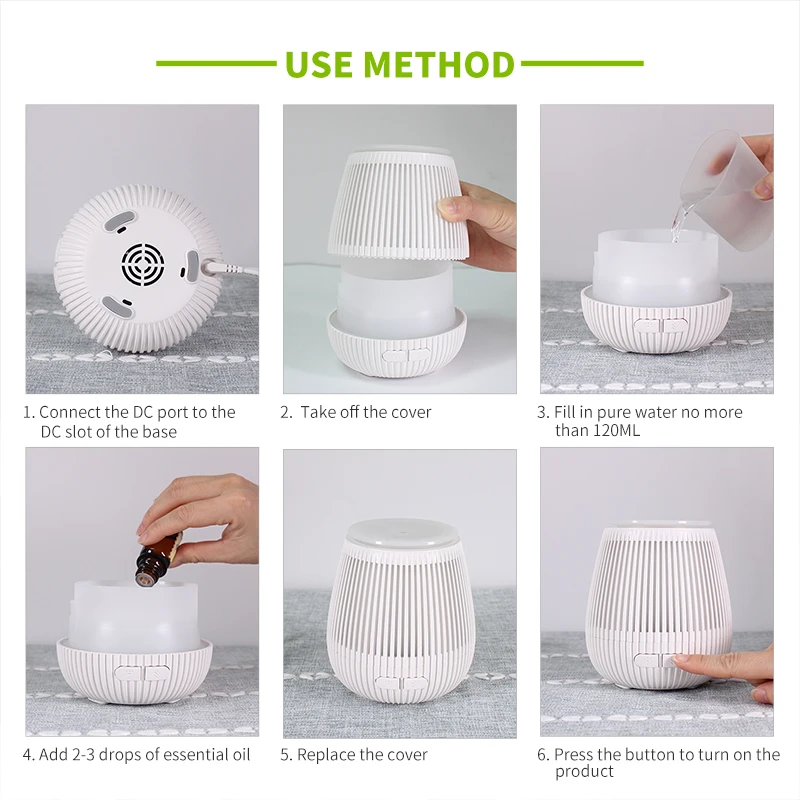 USE METHOD

1. Connect the DC port to the DC slot of the base

2. Take off the cover

3. Fill in pure water no more than 120ML

4. Add 2-3 drops of essential oil

5. Replace the cover

6. Press the button to turn on the product