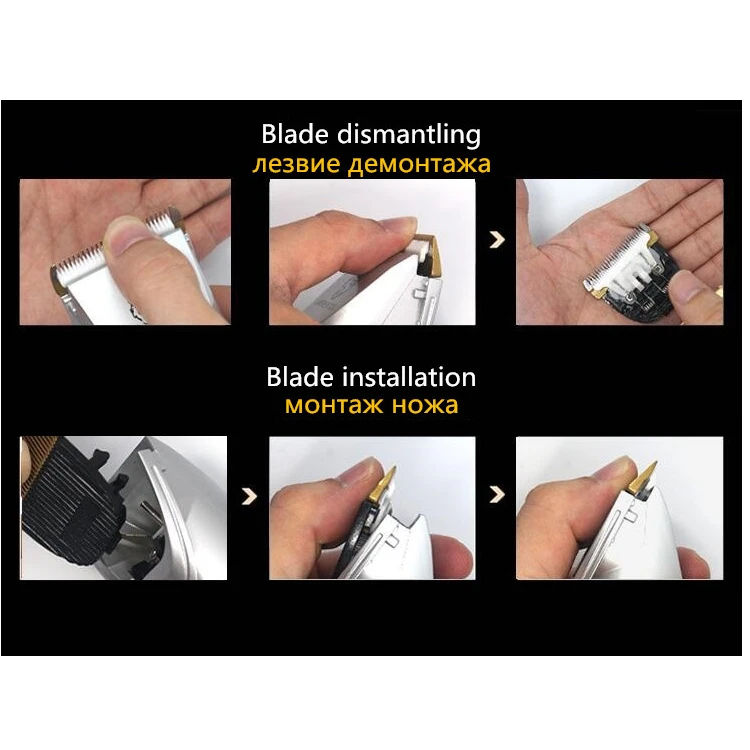 Blade dismantling
лезвие демонтажа

Blade installation
монтаж ножа