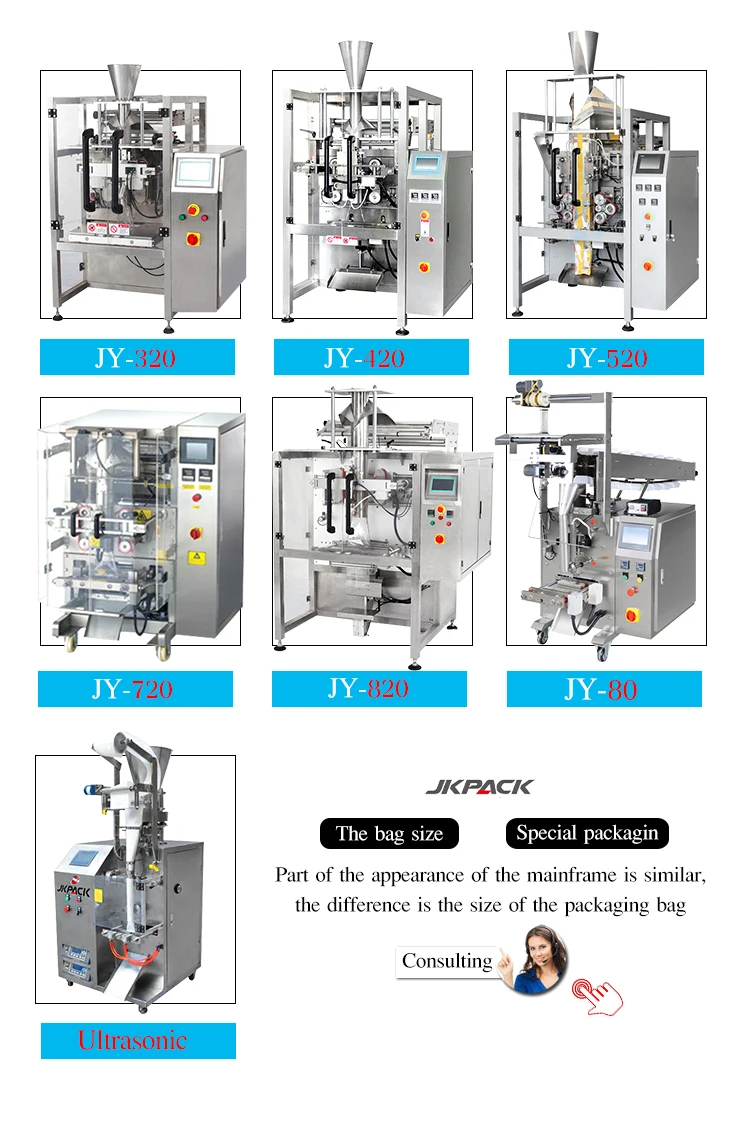 JY-320

JY-420

JY-520

JY-720

JY-820

JY-80

JKPACK

Ultrasonic

JKPACK

The bag size

Special packagin

Part of the appearance of the mainframe is similar, the difference is the size of the packaging bag

Consulting