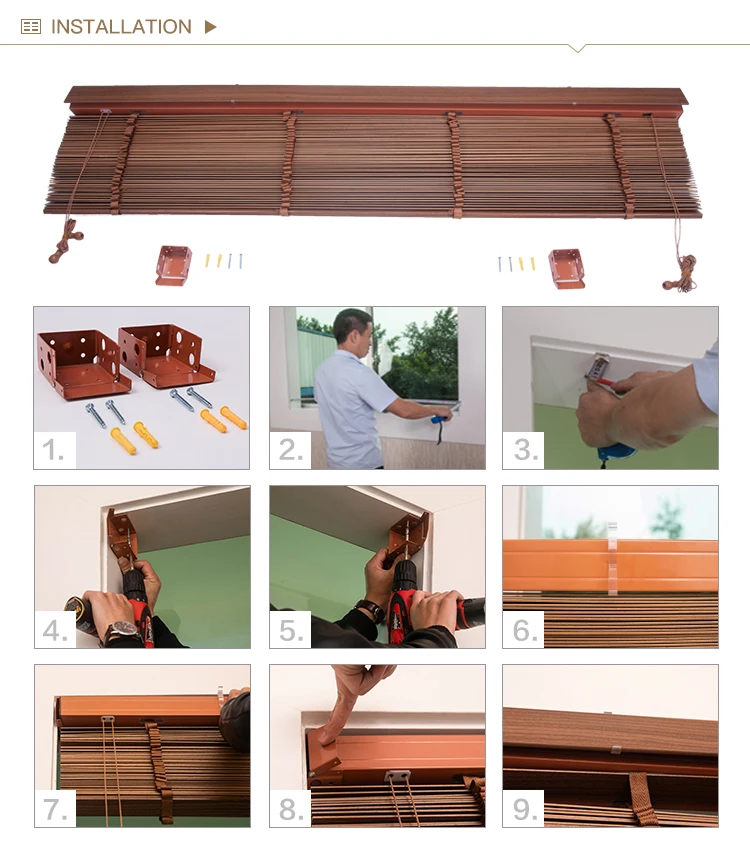 INSTALLATION

1.

2.

3.

4.

5.

6.

7.

8.

9.