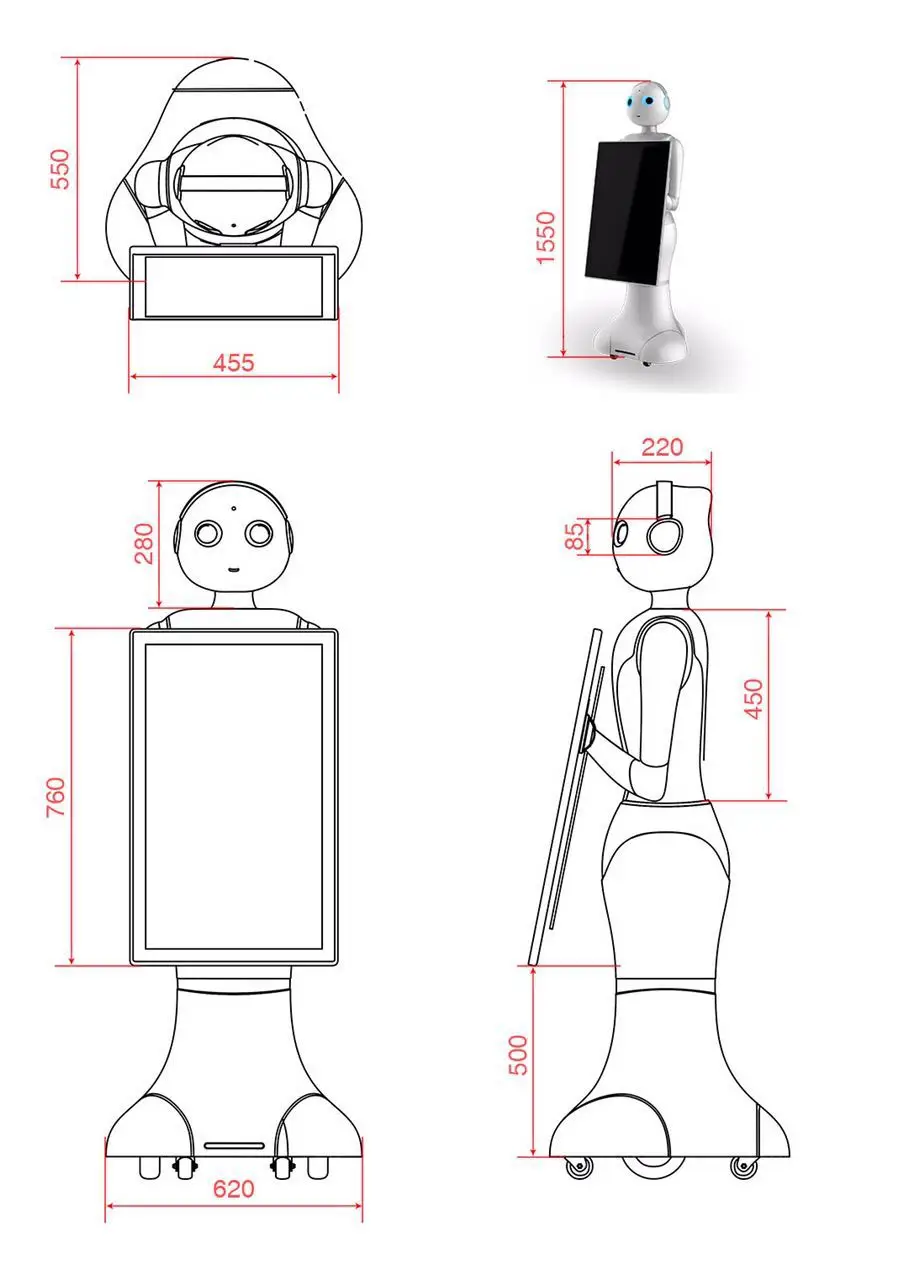 550
455
1550
280
760
620
220
85
450
500