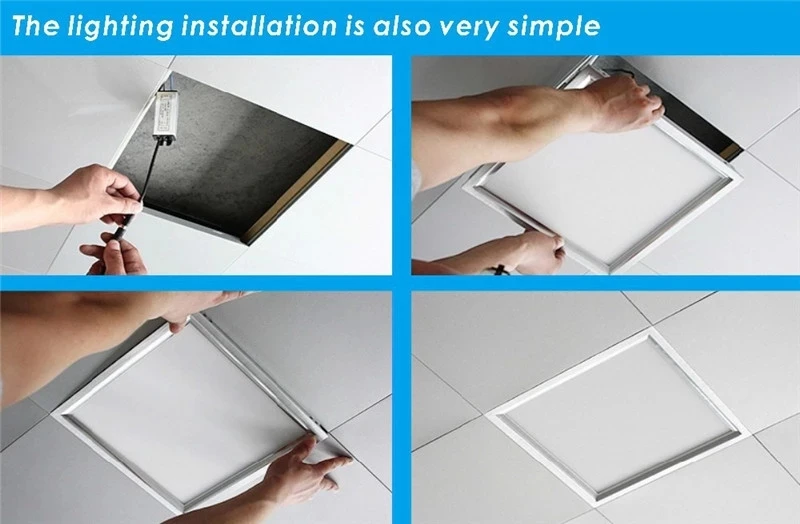 The lighting installation is also very simple