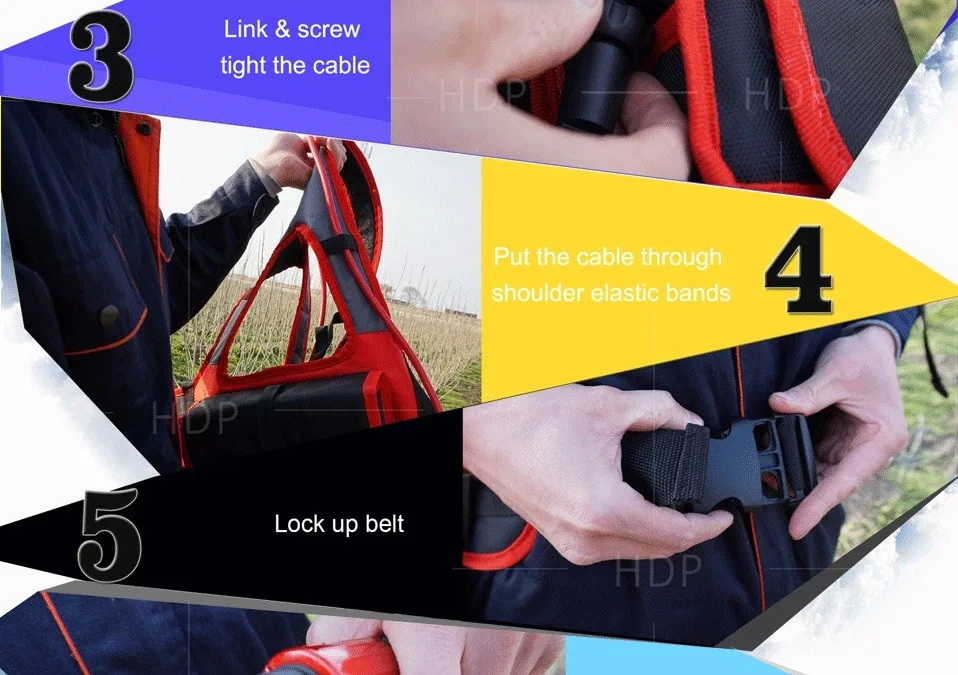 3
Link & screw tight the cable

HDP HDP

Put the cable through shoulder elastic bands
4

HDP

5
Lock up belt

HDP