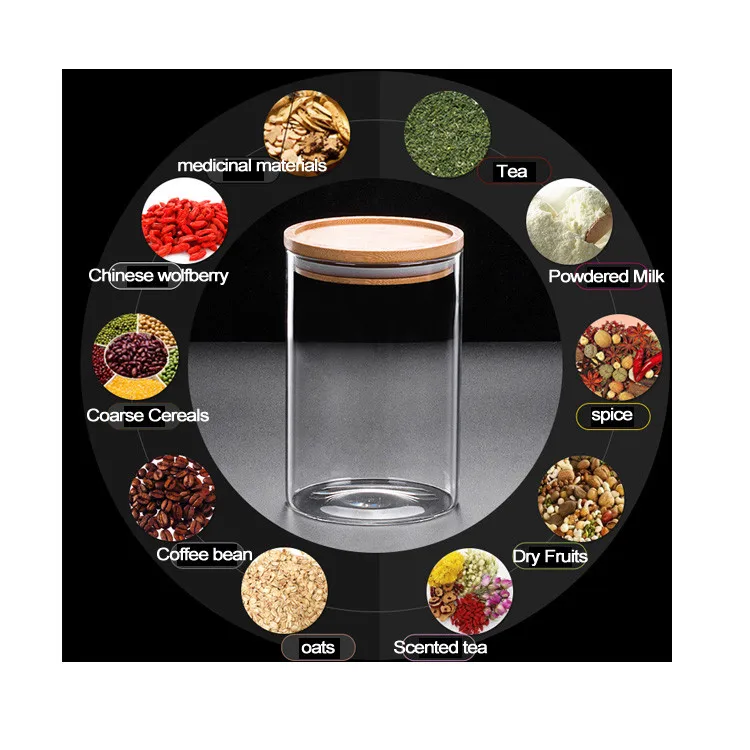 medicinal materials
Tea
Chinese wolfberry
Powdered Milk
Coarse Cereals
spice
Coffee bean
Dry Fruits
oats
Scented tea