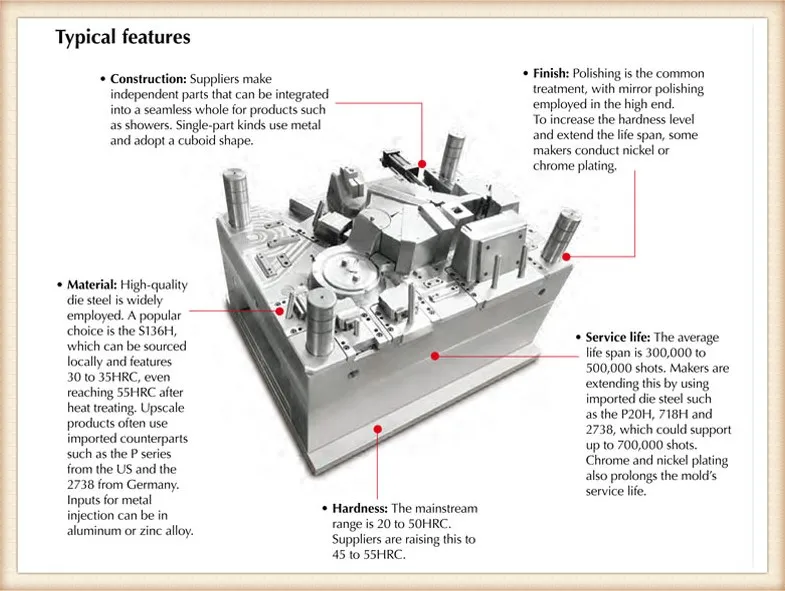 Typical features

• Construction: Suppliers make independent parts that can be integrated into a seamless whole for products such as showers. Single-part kinds use metal and adopt a cuboid shape.

• Finish: Polishing is the common treatment, with mirror polishing employed in the high end. To increase the hardness level and extend the life span, some makers conduct nickel or chrome plating.

• Material: High-quality die steel is widely employed. A popular choice is the S136H, which can be sourced locally and features 30 to 35HRC, even reaching 55HRC after heat treating. Upscale products often use imported counterparts such as the P series from the US and the 2738 from Germany. Inputs for metal injection can be in aluminum or zinc alloy.

• Service life: The average life span is 300,000 to 500,000 shots. Makers are extending this by using imported die steel such as the P20H, 718H and 2738, which could support up to 700,000 shots. Chrome and nickel plating also prolongs the mold's service life.

• Hardness: The mainstream range is 20 to 50HRC. Suppliers are raising this to 45 to 55HRC.