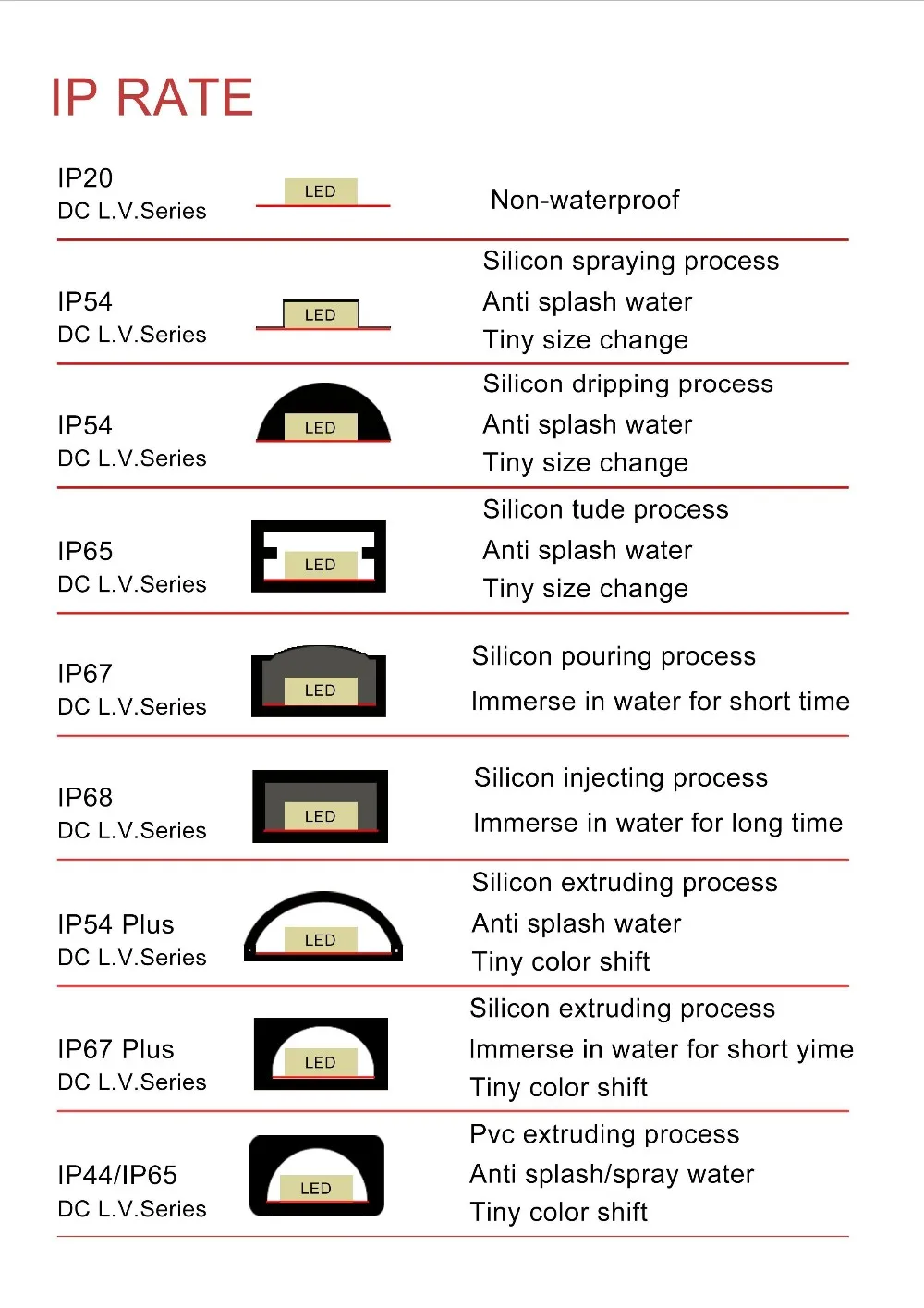 IP RATE

IP20
DC L.V.Series

LED

Non-waterproof

IP54
DC L.V.Series

LED

Silicon spraying process
Anti splash water
Tiny size change

IP54
DC L.V.Series

LED

Silicon dripping process
Anti splash water
Tiny size change

IP65
DC L.V.Series

LED

Silicon tude process
Anti splash water
Tiny size change

IP67
DC L.V.Series

LED

Silicon pouring process
Immerse in water for short time

IP68
DC L.V.Series

LED

Silicon injecting process
Immerse in water for long time

IP54 Plus
DC L.V.Series

LED

Silicon extruding process
Anti splash water
Tiny color shift

IP67 Plus
DC L.V.Series

LED

Silicon extruding process
Immerse in water for short yime
Tiny color shift

IP44/IP65
DC L.V.Series

LED

Pvc extruding process
Anti splash/spray water
Tiny color shift