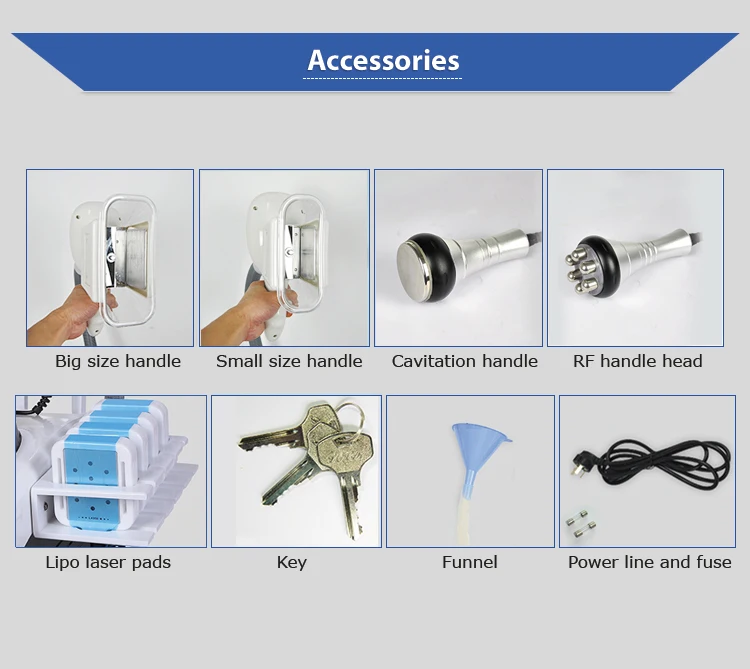 Accessories

Big size handle

Small size handle

Cavitation handle

RF handle head

Lipo laser pads

Key

Funnel

Power line and fuse