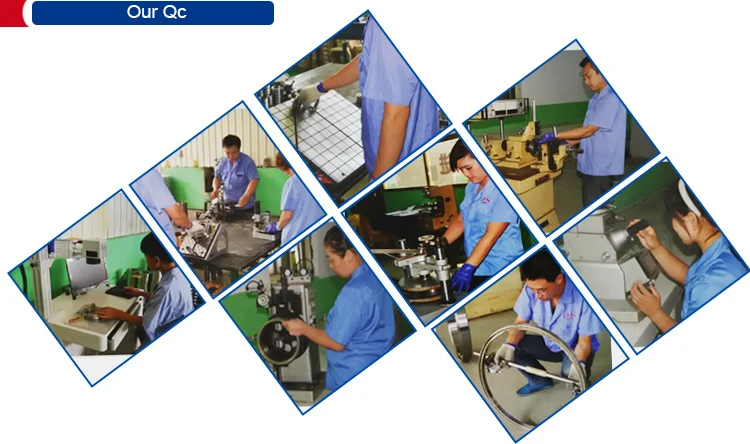 Our Qc