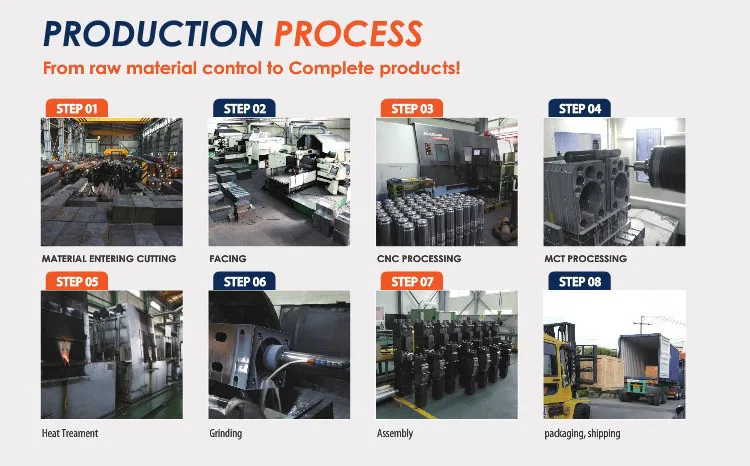 PRODUCTION PROCESS

From raw material control to Complete products!

STEP 01
MATERIAL ENTERING CUTTING

STEP 02
FACING

STEP 03
CNC PROCESSING

STEP 04
MCT PROCESSING

STEP 05
Heat Treament

STEP 06
Grinding

STEP 07
Assembly

STEP 08
packaging, shipping