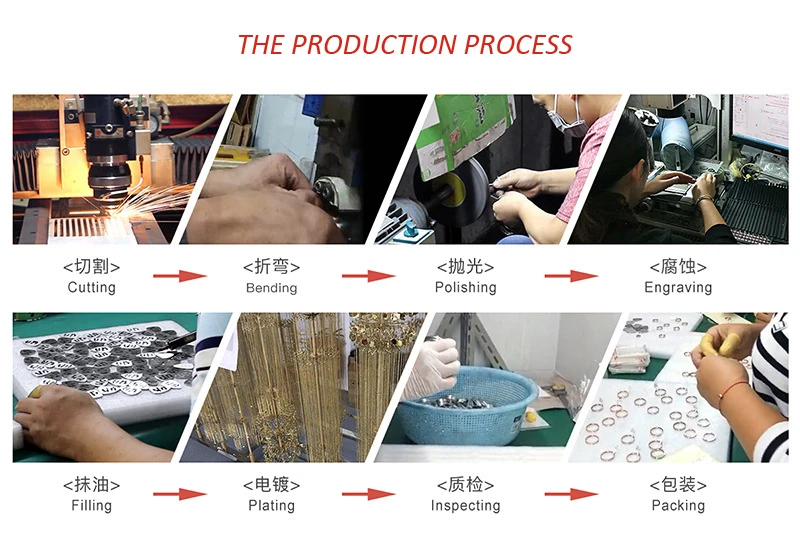 THE PRODUCTION PROCESS

<切割>
Cutting

<折弯>
Bending

<抛光>
Polishing

<腐蚀>
Engraving

<抹油>
Filling

<电镀>
Plating

<质检>
Inspecting

<包装>
Packing