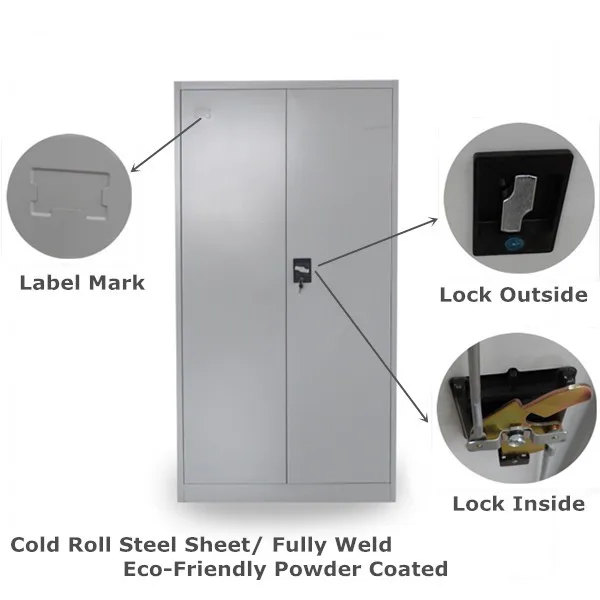 Label Mark

Lock Outside

Lock Inside

Cold Roll Steel Sheet/ Fully Weld
Eco-Friendly Powder Coated