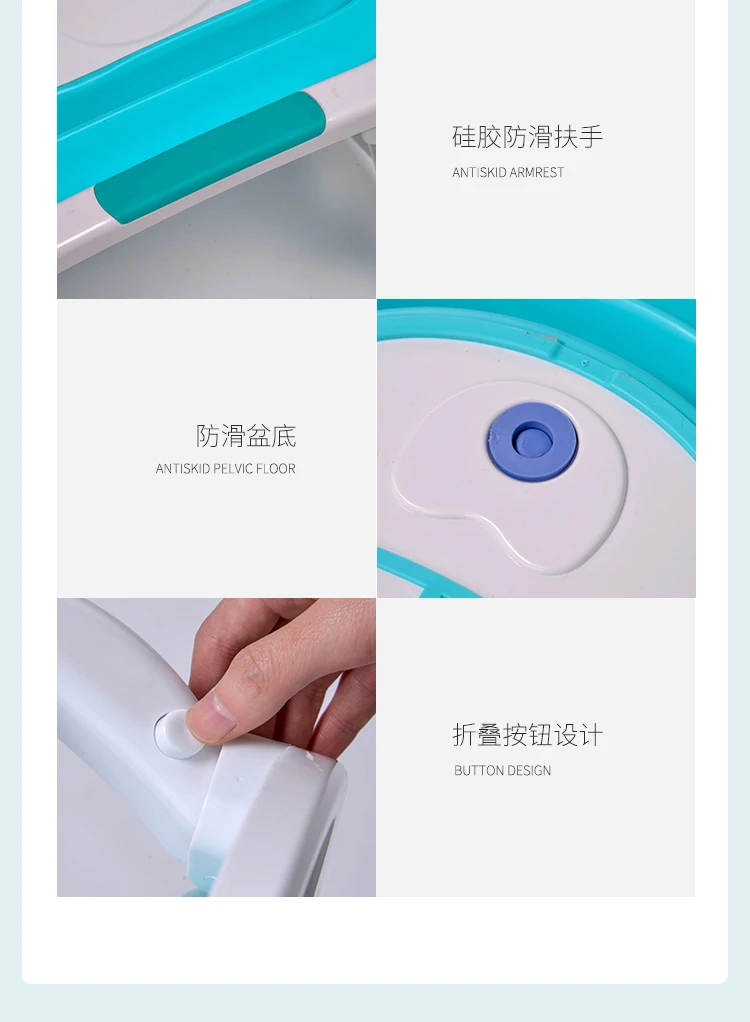 硅胶防滑扶手
ANTISKID ARMREST

防滑盆底
ANTISKID PELVIC FLOOR

折叠按钮设计
BUTTON DESIGN