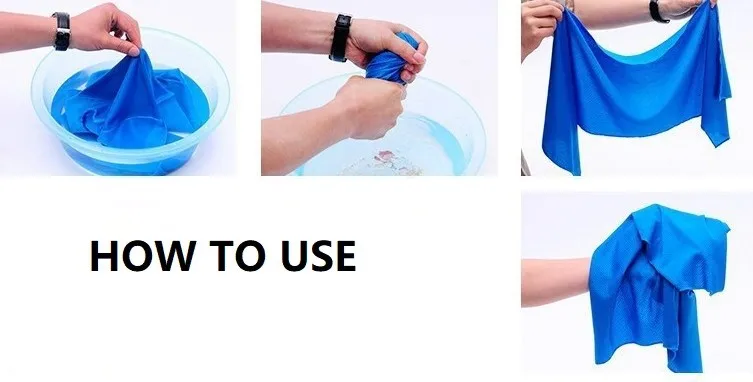 HOW TO USE