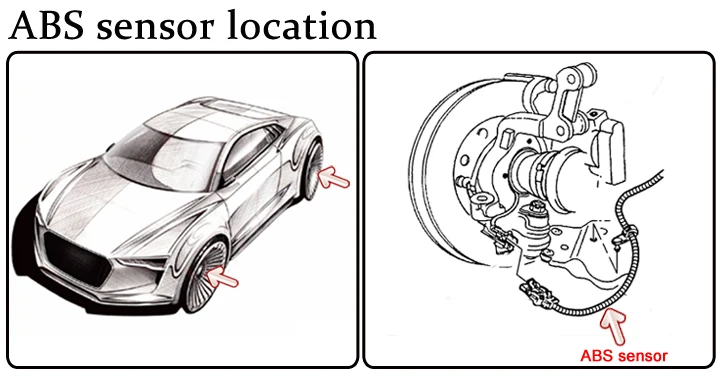 ABS sensor location

ABS sensor