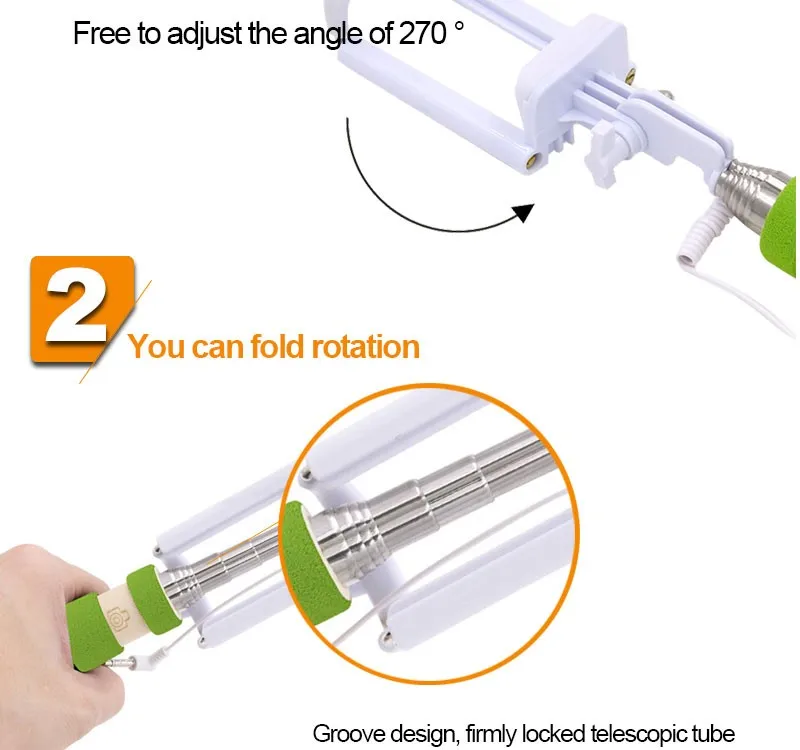 Free to adjust the angle of 270 °

2

You can fold rotation

Groove design, firmly locked telescopic tube