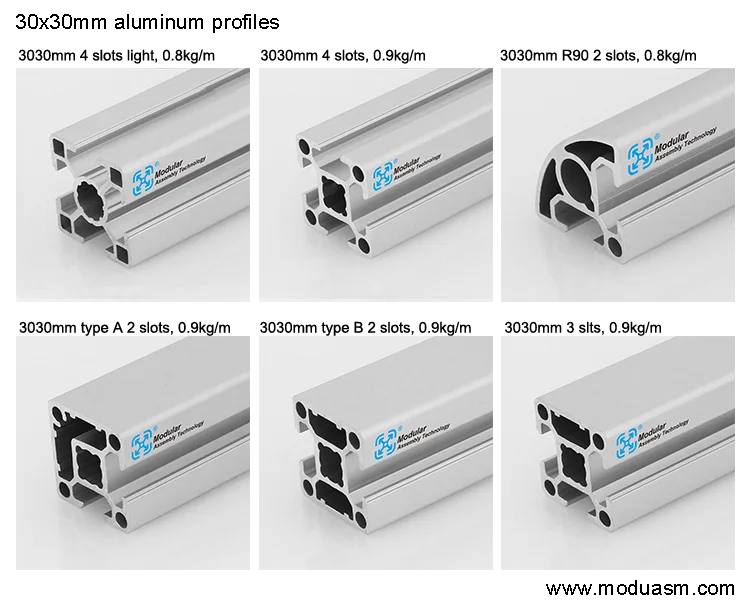 30x30mm aluminum profiles

3030mm 4 slots light, 0.8kg/m

Modular Assembly Technology

3030mm 4 slots, 0.9kg/m

Modular Assembly Technology

3030mm R90 2 slots, 0.8kg/m

Modular Assembly Technology

3030mm type A 2 slots, 0.9kg/m

Modular Assembly Technology

3030mm type B 2 slots, 0.9kg/m

Modular Assembly Technology

3030mm 3 slts, 0.9kg/m

Modular Assembly Technology

www.moduasm.com