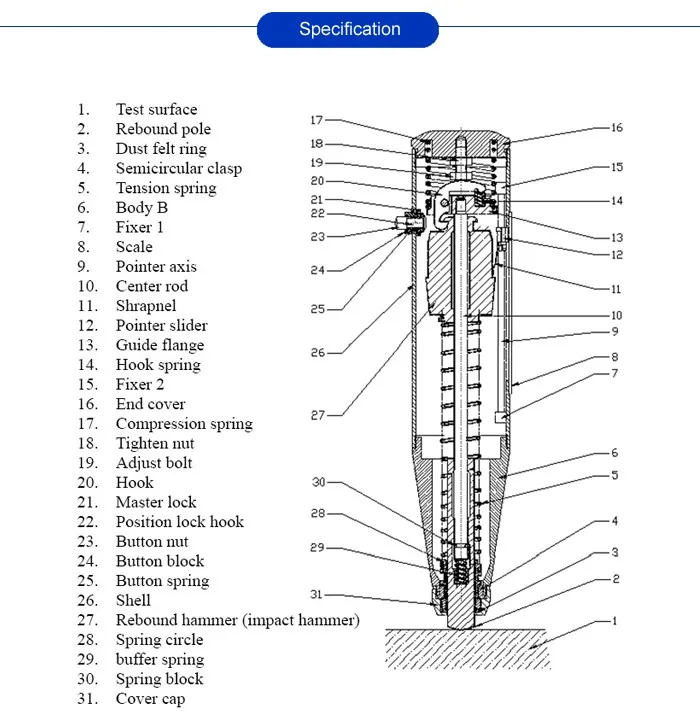 Specification

1. Test surface
2. Rebound pole
3. Dust felt ring
4. Semicircular clasp
5. Tension spring
6. Body B
7. Fixer 1
8. Scale
9. Pointer axis
10. Center rod
11. Shrapnel
12. Pointer slider
13. Guide flange
14. Hook spring
15. Fixer 2
16. End cover
17. Compression spring
18. Tighten nut
19. Adjust bolt
20. Hook
21. Master lock
22. Position lock hook
23. Button nut
24. Button block
25. Button spring
26. Shell
27. Rebound hammer (impact hammer)
28. Spring circle
29. buffer spring
30. Spring block
31. Cover cap

17 18 19 20 21 22 23 24 25 26 27 30 28 29 31
16 15 14 13 12 11 10 9 8 7 6 5 4 3 2 1