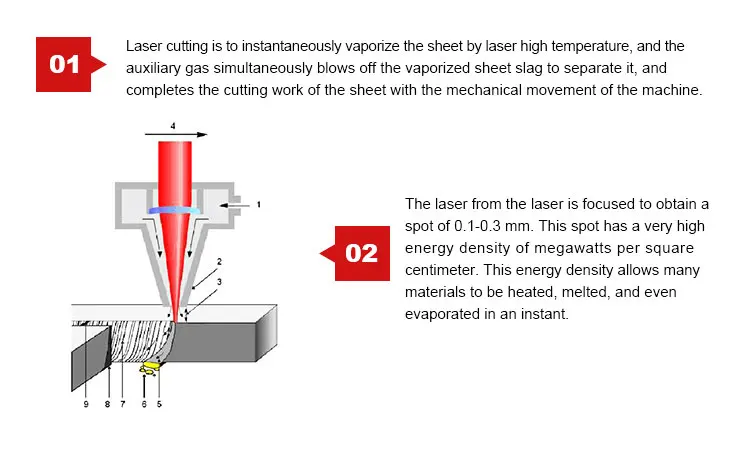 01

Laser cutting is to instantaneously vaporize the sheet by laser high temperature, and the auxiliary gas simultaneously blows off the vaporized sheet slag to separate it, and completes the cutting work of the sheet with the mechanical movement of the machine.

4

1

2

3

9 8 7 6 5

02

The laser from the laser is focused to obtain a spot of 0.1-0.3 mm. This spot has a very high energy density of megawatts per square centimeter. This energy density allows many materials to be heated, melted, and even evaporated in an instant.