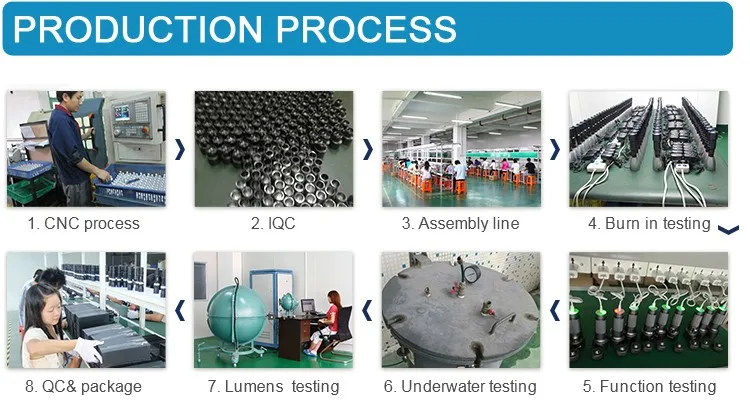 PRODUCTION PROCESS

1. CNC process

2. IQC

3. Assembly line

4. Burn in testing

8. QC& package

7. Lumens testing

6. Underwater testing

5. Function testing