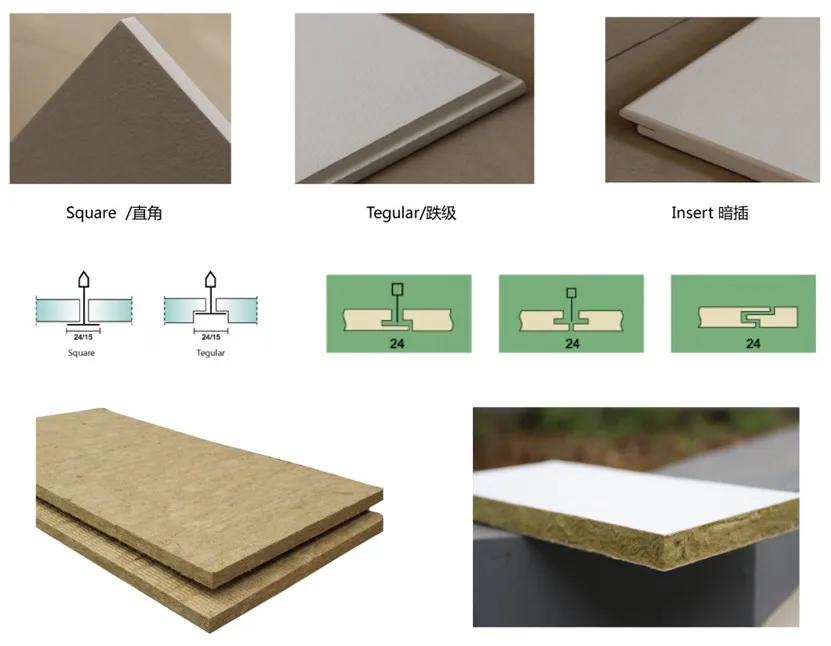 Square /直角

Tegular/跌级

Insert 暗插

24/15
Square

24/15
Tegular

24

24

24